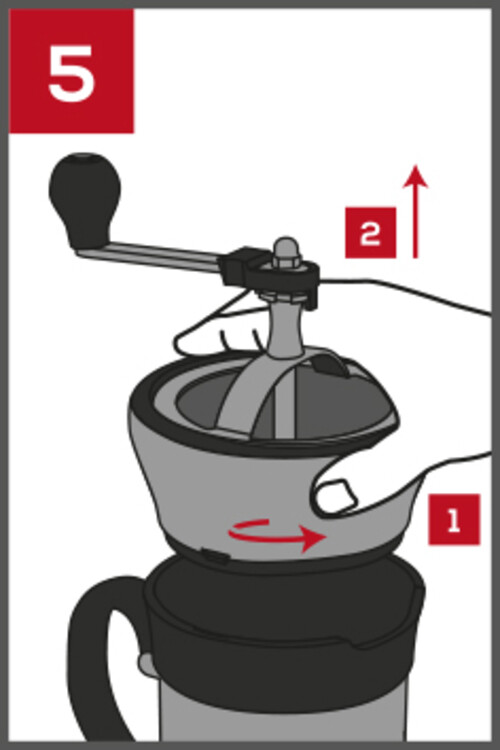 5

2

1